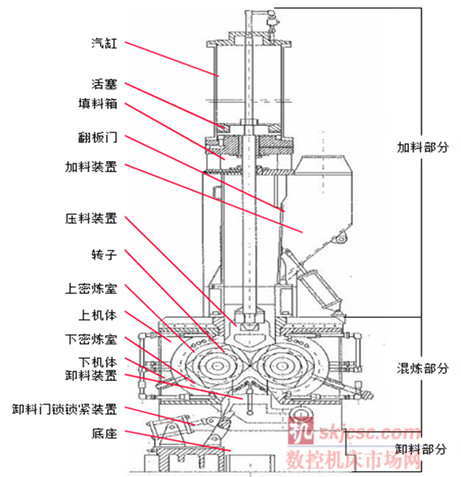 汽缸
活塞
填料箱
翻板门
加料装置
压料装置
转子
上密炼室
上机体
下密炼室
下机体
卸料装置
卸料门锁锁紧装置
底座

加料部分
混炼部分
卸料部分

机 skjcsc.com
数控机床市场网